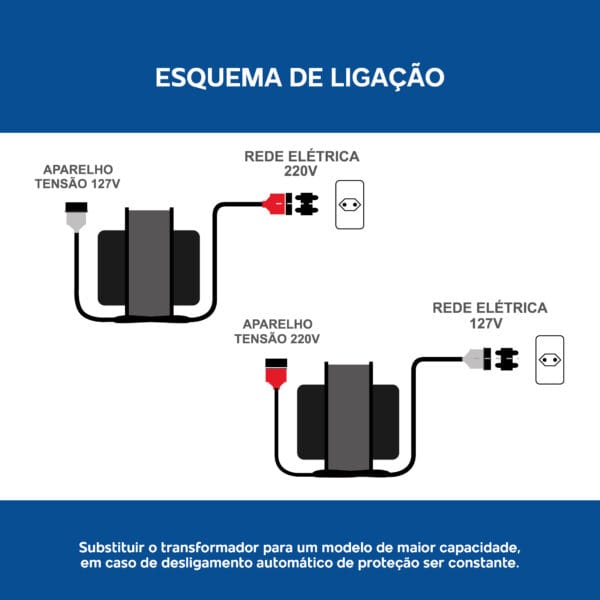 ESQUEMA DE LIGAÇÃO

APARELHO
TENSÃO 127V

REDE ELÉTRICA
220V

APARELHO
TENSÃO 220V

REDE ELÉTRICA
127V

Substituir o transformador para um modelo de maior capacidade, em caso de desligamento automático de proteção ser constante.